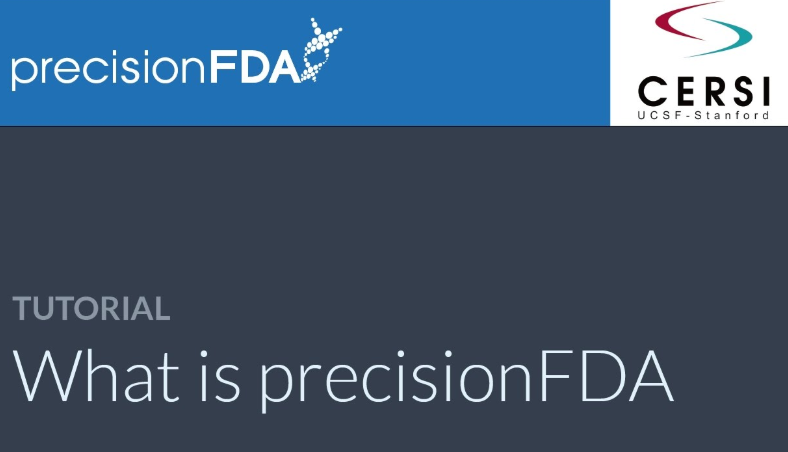 precisionFDA

CERSI
UCSF-Stanford

TUTORIAL

What is precisionFDA